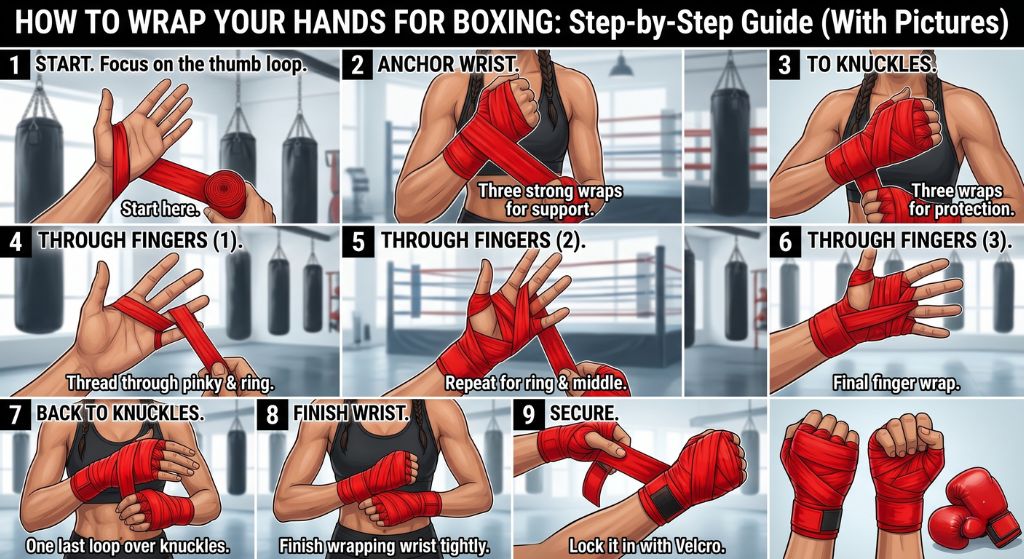 HOW TO WRAP YOUR HANDS FOR BOXING: Step-by-Step Guide (With Pictures)

1 START. Focus on the thumb loop.

Start here.

2 ANCHOR WRIST.

Three strong wraps for support.

3 TO KNUCKLES.

Three wraps for protection.

4 THROUGH FINGERS (1).

Thread through pinky & ring.

5 THROUGH FINGERS (2).

Repeat for ring & middle.

6 THROUGH FINGERS (3).

Final finger wrap.

7 BACK TO KNUCKLES.

One last loop over knuckles.

8 FINISH WRIST.

Finish wrapping wrist tightly.

9 SECURE.

Lock it in with Velcro.